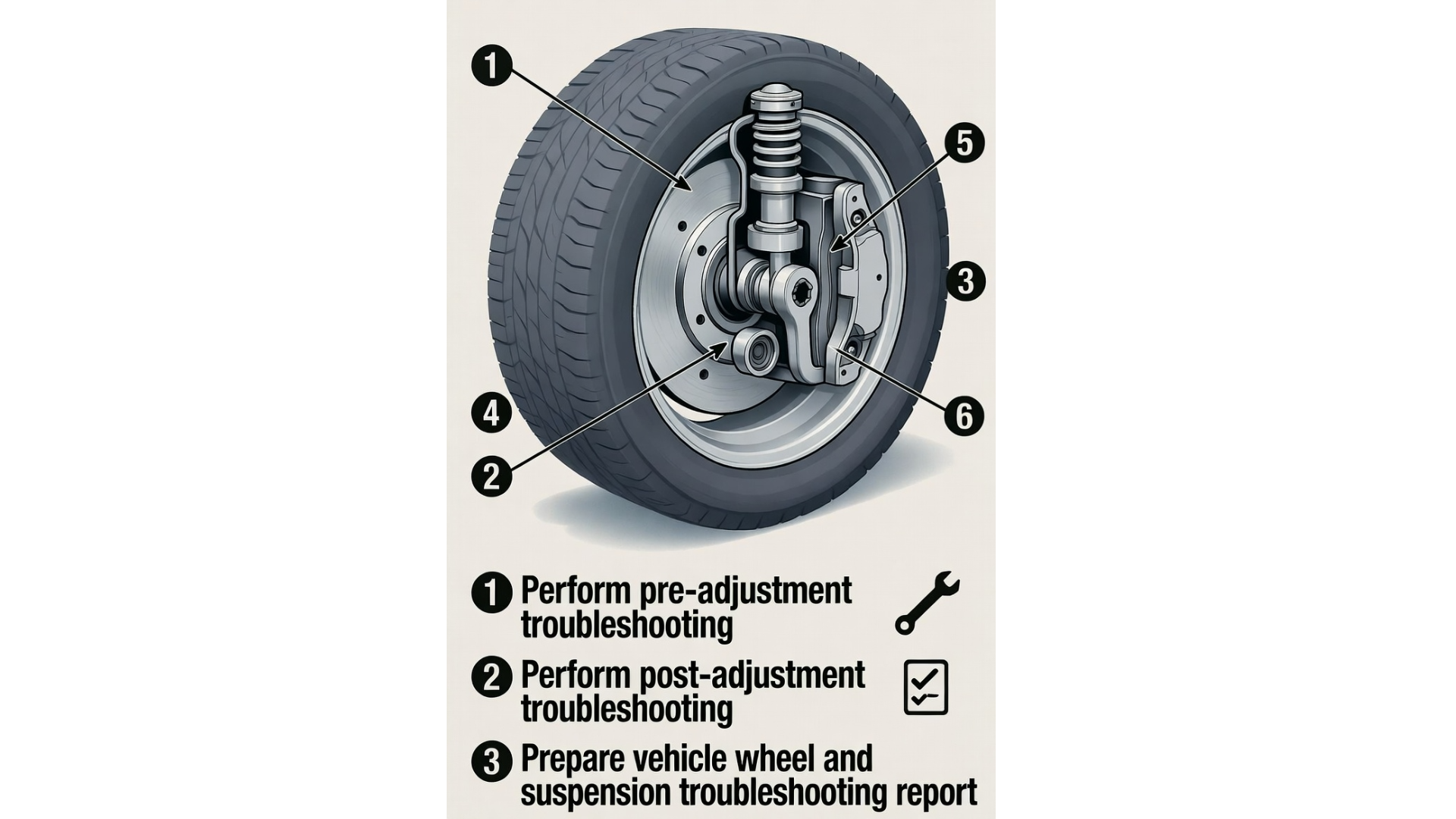 1
5
3
4
6
2

1 Perform pre-adjustment troubleshooting

2 Perform post-adjustment troubleshooting

3 Prepare vehicle wheel and suspension troubleshooting report